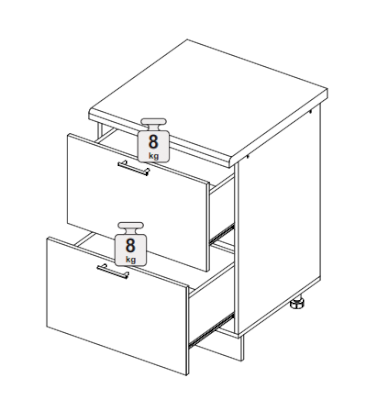 8
kg

8
kg